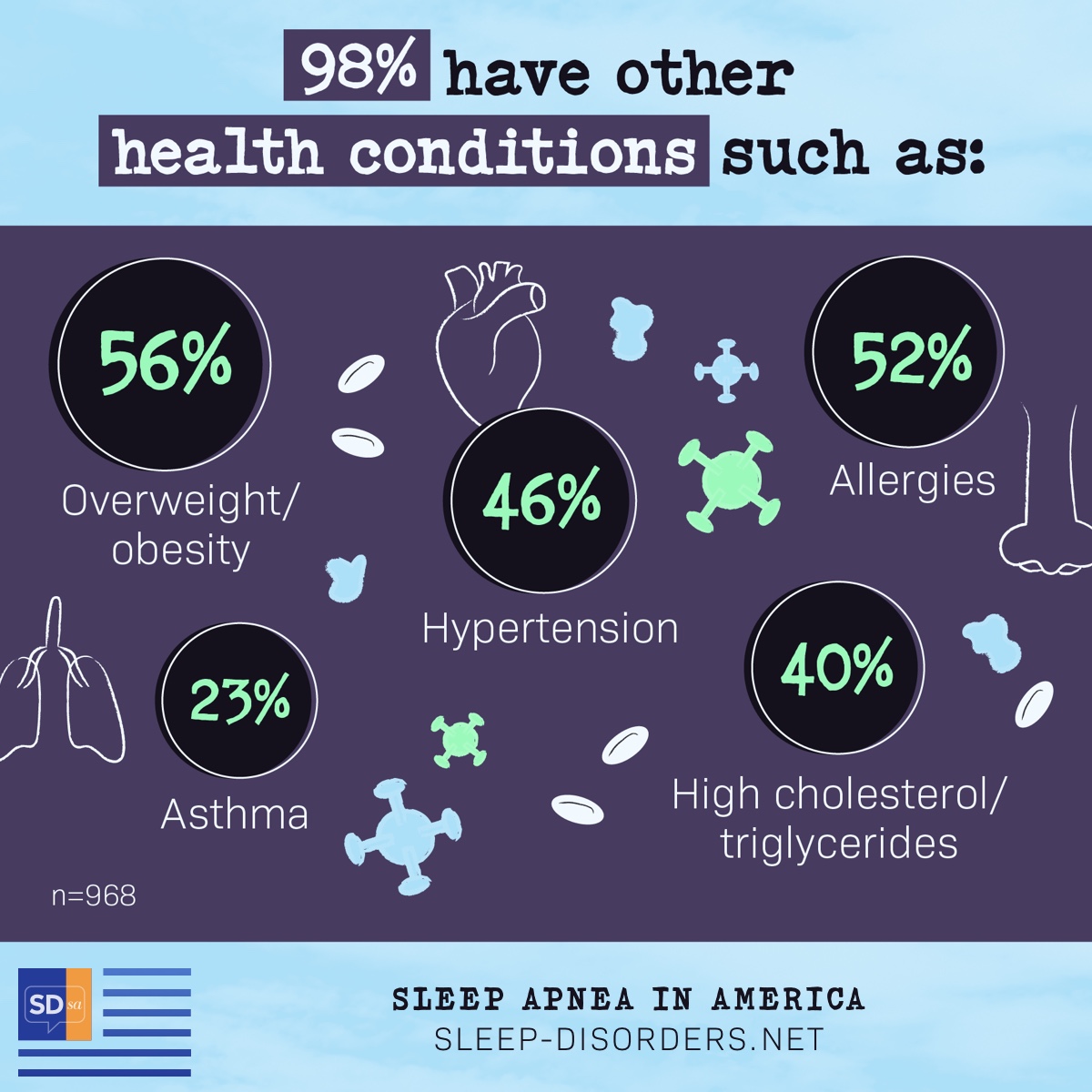 98% have other health conditions such as:

56%
Overweight/ obesity

46%
Hypertension

52%
Allergies

23%
Asthma

40%
High cholesterol/ triglycerides

n=968

SD sa

SLEEP APNEA IN AMERICA
SLEEP-DISORDERS.NET