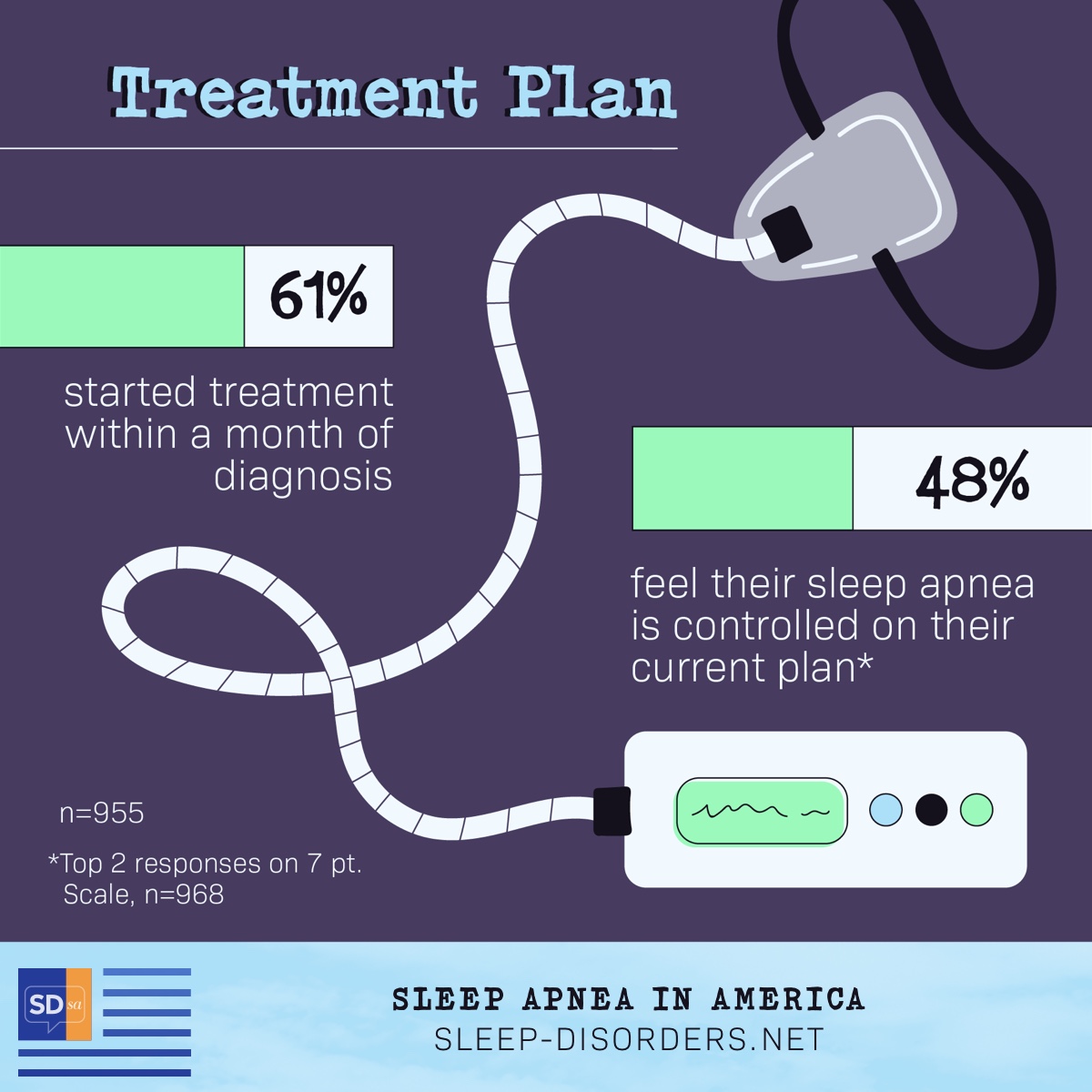 Treatment Plan

61%

started treatment within a month of diagnosis

48%

feel their sleep apnea is controlled on their current plan*

n=955

*Top 2 responses on 7 pt. Scale, n=968

SD sa

SLEEP APNEA IN AMERICA
SLEEP-DISORDERS.NET